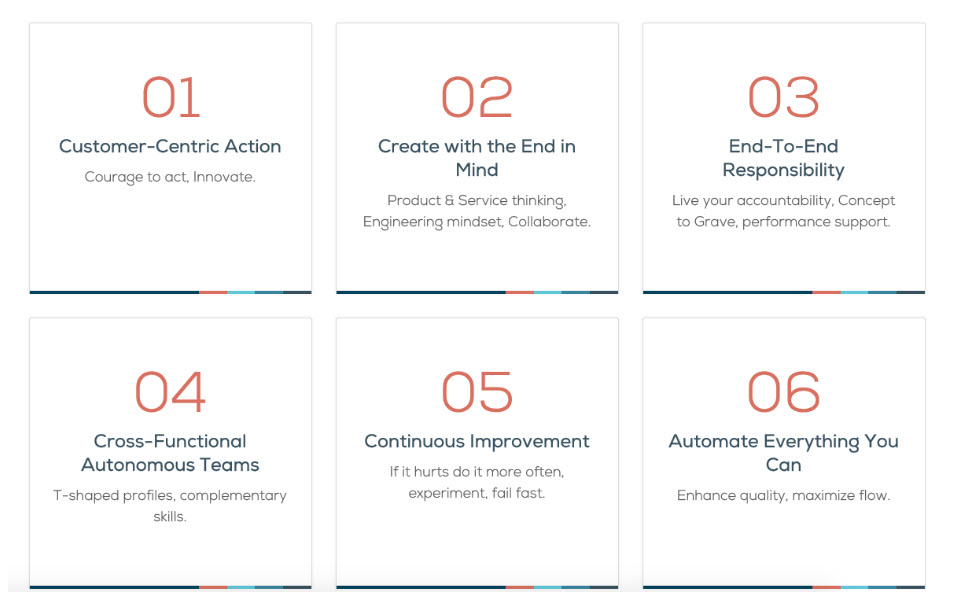 01

Customer-Centric Action

Courage to act, Innovate.

02

Create with the End in Mind

Product & Service thinking, Engineering mindset, Collaborate.

03

End-To-End Responsibility

Live your accountability, Concept to Grave, performance support.

04

Cross-Functional Autonomous Teams

T-shaped profiles, complementary skills.

05

Continuous Improvement

If it hurts do it more often, experiment, fail fast.

06

Automate Everything You Can

Enhance quality, maximize flow.